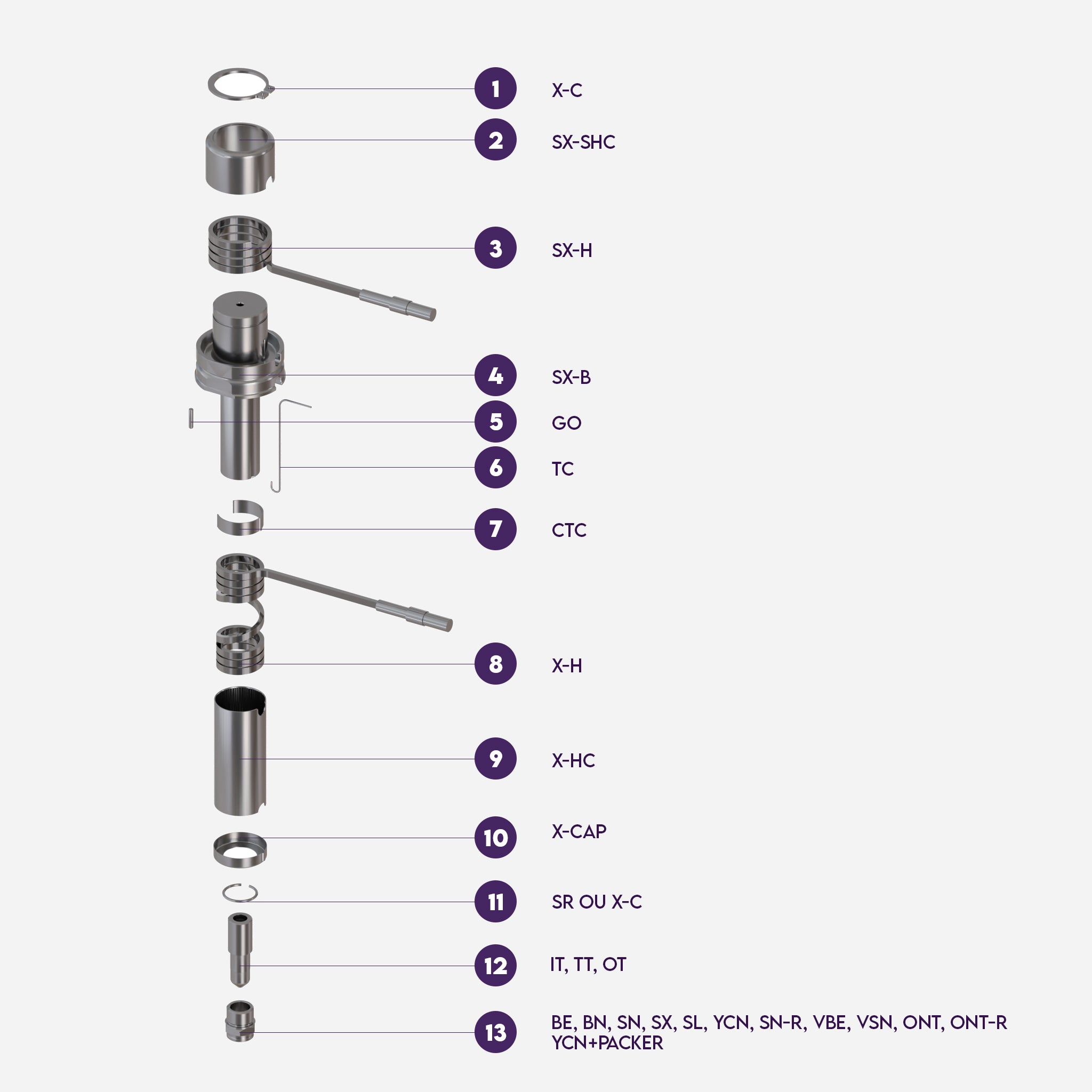 1 X-C

2 SX-SHC

3 SX-H

4 SX-B

5 GO

6 TC

7 CTC

8 X-H

9 X-HC

10 X-CAP

11 SR OU X-C

12 IT, TT, OT

13 BE, BN, SN, SX, SL, YCN, SN-R, VBE, VSN, ONT, ONT-R YCN+PACKER